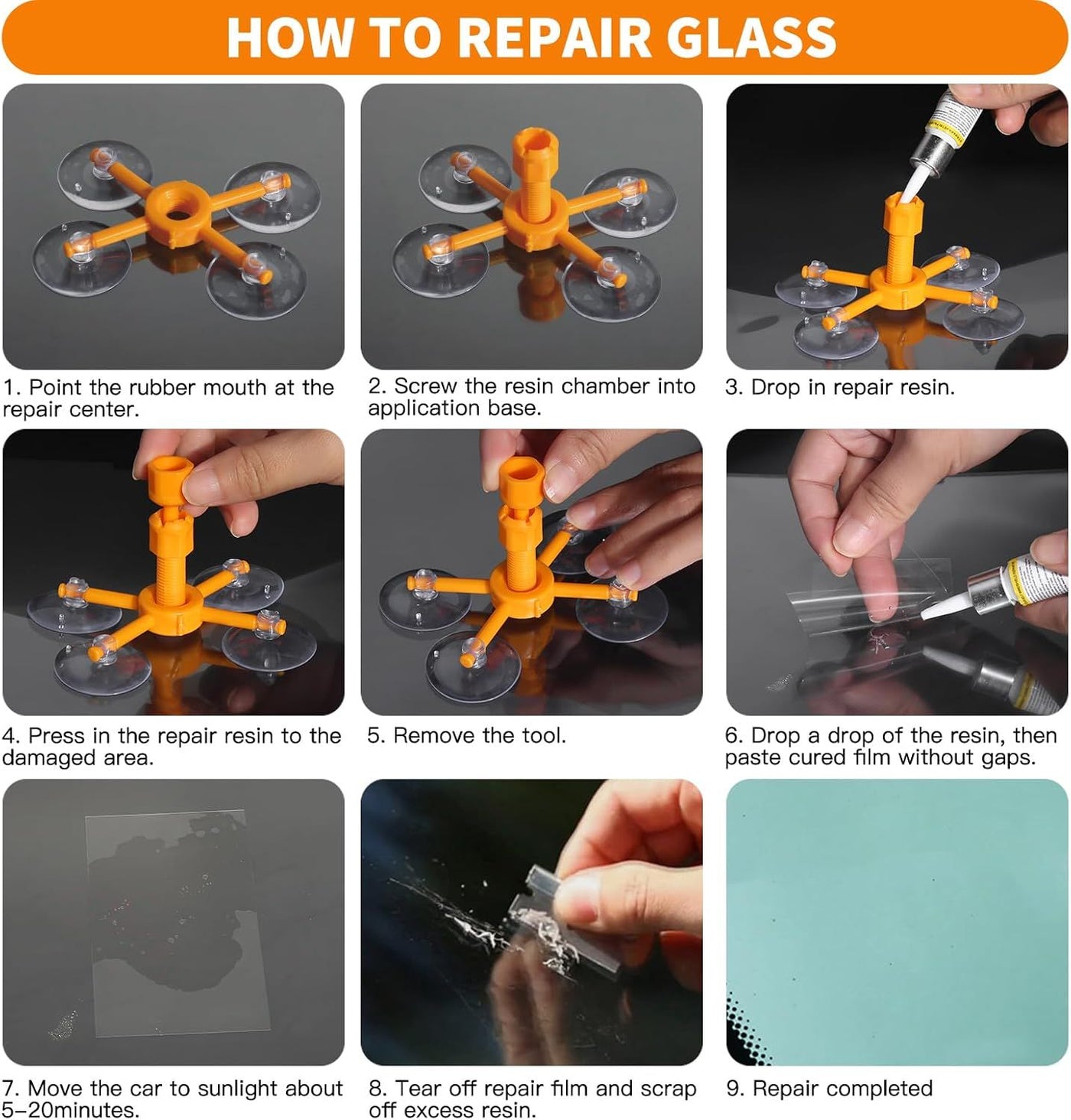 HOW TO REPAIR GLASS

1. Point the rubber mouth at the repair center.

2. Screw the resin chamber into application base.

3. Drop in repair resin.

4. Press in the repair resin to the damaged area.

5. Remove the tool.

6. Drop a drop of the resin, then paste cured film without gaps.

7. Move the car to sunlight about 5-20minutes.

8. Tear off repair film and scrap off excess resin.

9. Repair completed