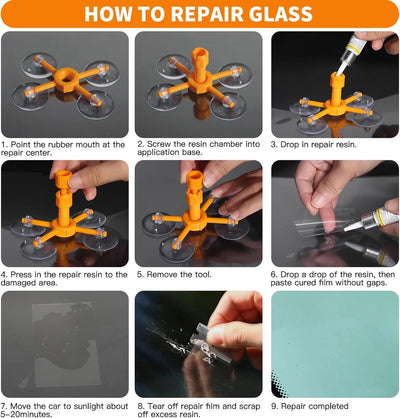 HOW TO REPAIR GLASS

1. Point the rubber mouth at the repair center.

2. Screw the resin chamber into application base.

3. Drop in repair resin.

4. Press in the repair resin to the damaged area.

5. Remove the tool.

6. Drop a drop of the resin, then paste cured film without gaps.

7. Move the car to sunlight about 5-20minutes.

8. Tear off repair film and scrap off excess resin.

9. Repair completed